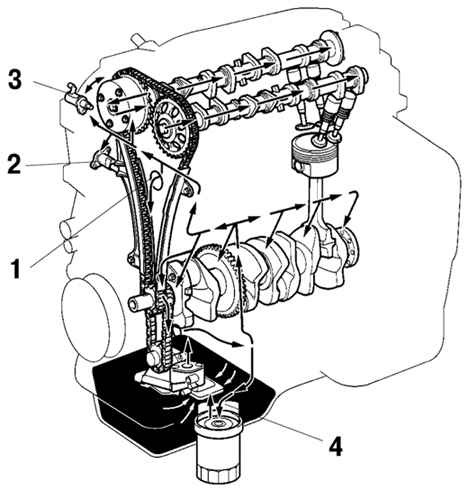 3
2
1
4