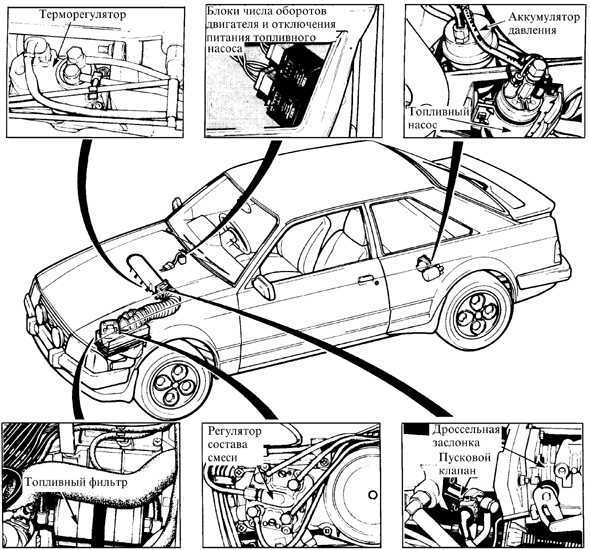 Терморегулятор

Блоки числа оборотов двигателя и отключения питания топливного насоса

Аккумулятор давления

Топливный насос

Топливный фильтр

Регулятор состава смеси

Дроссельная заслонка

Пусковой клапан